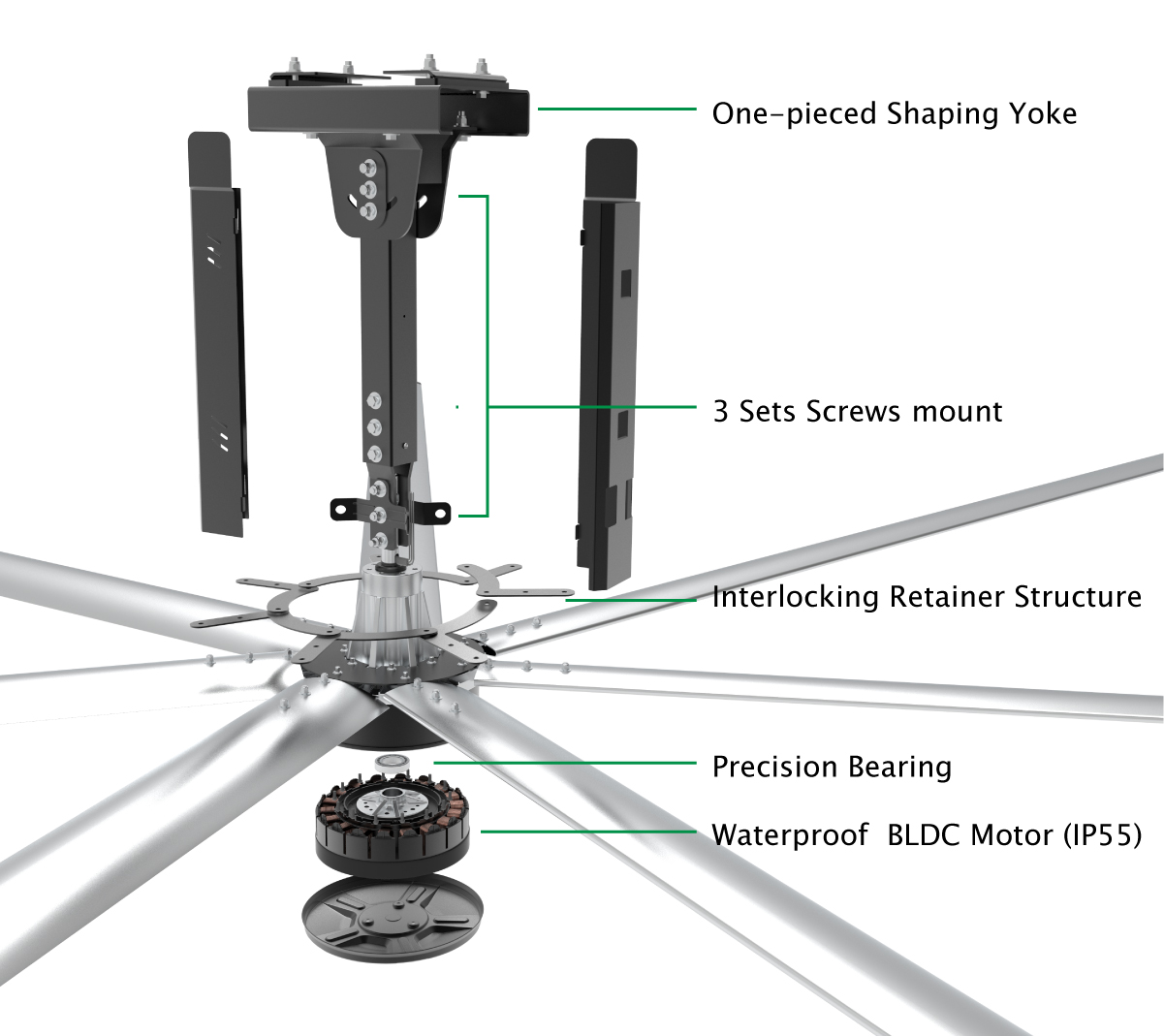 One-pieced Shaping Yoke

3 Sets Screws mount

Interlocking Retainer Structure

Precision Bearing

Waterproof BLDC Motor (IP55)